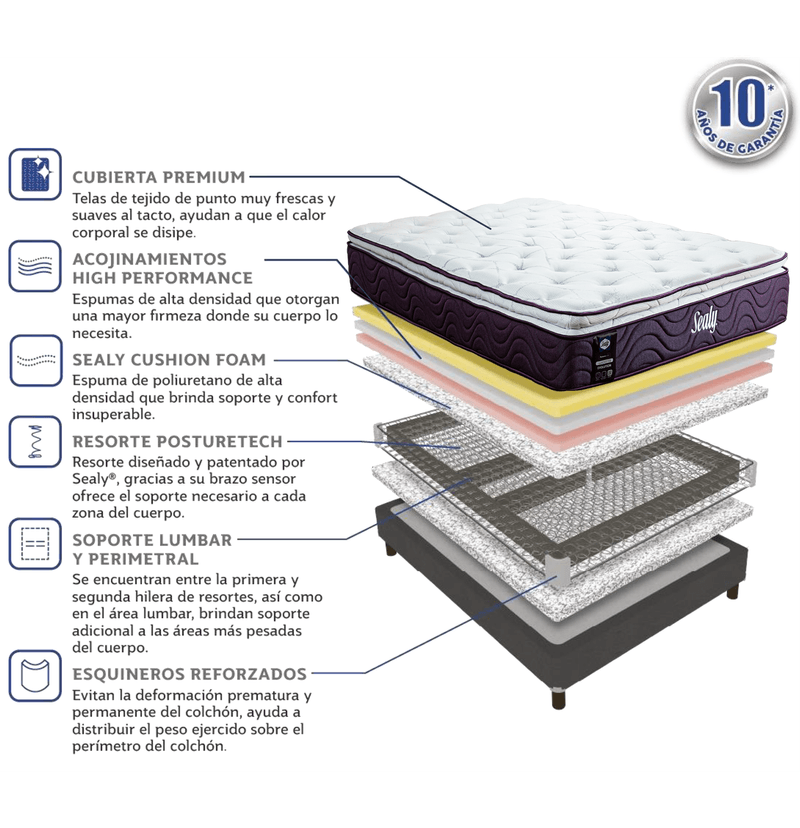 10*
AÑOS DE GARANTÍA

CUBIERTA PREMIUM
Telas de tejido de punto muy frescas y suaves al tacto, ayudan a que el calor corporal se disipe.

ACOJINAMIENTOS HIGH PERFORMANCE
Espumas de alta densidad que otorgan una mayor firmeza donde su cuerpo lo necesita.

SEALY CUSHION FOAM
Espuma de poliuretano de alta densidad que brinda soporte y confort insuperable.

RESORTE POSTURETECH
Resorte diseñado y patentado por Sealy®, gracias a su brazo sensor ofrece el soporte necesario a cada zona del cuerpo.

SOPORTE LUMBAR Y PERIMETRAL
Se encuentran entre la primera y segunda hilera de resortes, así como en el área lumbar, brindan soporte adicional a las áreas más pesadas del cuerpo.

ESQUINEROS REFORZADOS
Evitan la deformación prematura y permanente del colchón, ayuda a distribuir el peso ejercido sobre el perímetro del colchón.

Sealy